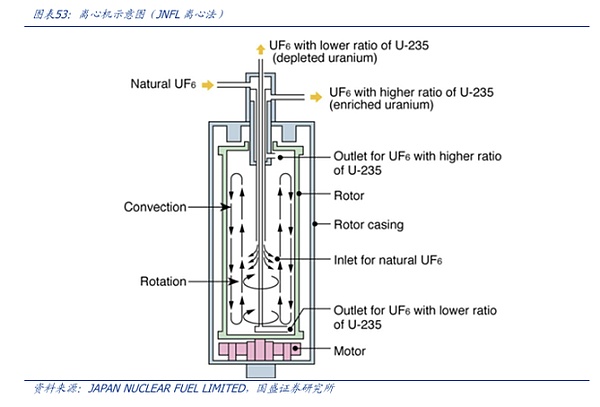 图表53：离心机示意图（JNFL 离心法）

$UF_6$ with lower ratio of U-235 (depleted uranium)

Natural $UF_6$

$UF_6$ with higher ratio of U-235 (enriched uranium)

Outlet for $UF_6$ with higher ratio of U-235

Rotor

Convection

Rotor casing

Inlet for natural $UF_6$

Rotation

Outlet for $UF_6$ with lower ratio of U-235

Motor

资料来源：JAPAN NUCLEAR FUEL LIMITED，国盛证券研究所